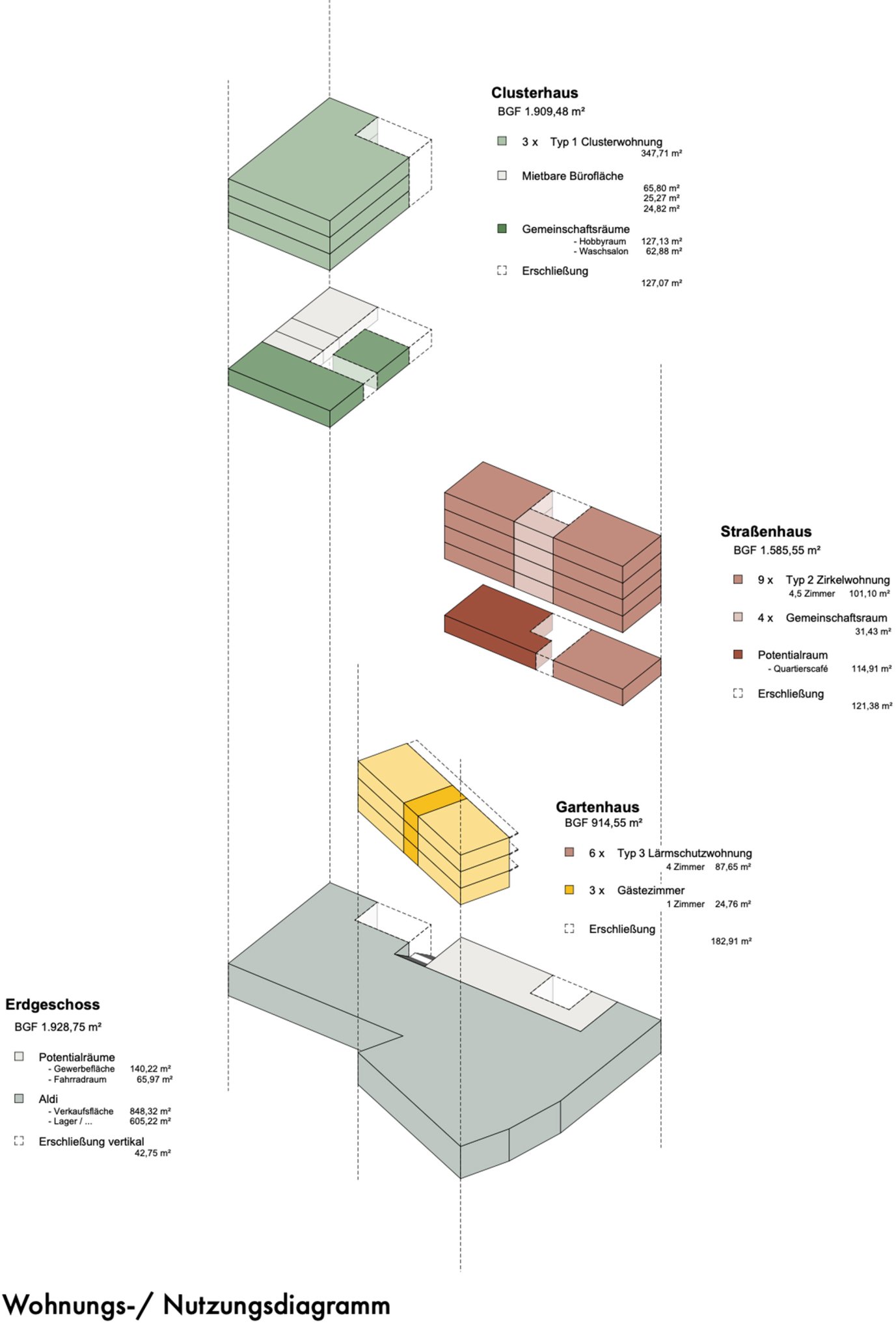 Clusterhaus
BGF 1.909,48 m²

3 x Typ 1 Clusterwohnung
347,71 m²

Mietbare Bürofläche
65,80 m²
25,27 m²
24,82 m²

Gemeinschaftsräume
- Hobbyraum 127,13 m²
- Waschsalon 62,88 m²

Erschließung
127,07 m²

Straßenhaus
BGF 1.585,55 m²

9 x Typ 2 Zirkelwohnung
4,5 Zimmer 101,10 m²

4 x Gemeinschaftsraum
31,43 m²

Potentialraum
- Quartierscafé 114,91 m²

Erschließung
121,38 m²

Gartenhaus
BGF 914,55 m²

6 x Typ 3 Lärmschutzwohnung
4 Zimmer 87,65 m²

3 x Gästezimmer
1 Zimmer 24,76 m²

Erschließung
182,91 m²

Erdgeschoss
BGF 1.928,75 m²

Potentialräume
- Gewerbefläche 140,22 m²
- Fahrradraum 65,97 m²

Aldi
- Verkaufsfläche 848,32 m²
- Lager / ... 605,22 m²

Erschließung vertikal
42,75 m²

Wohnungs-/ Nutzungsdiagramm